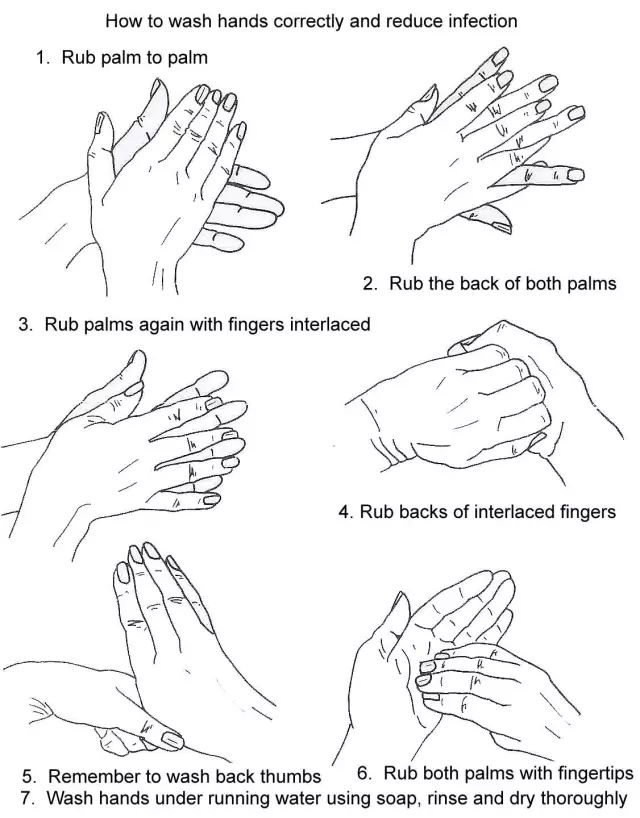 How to wash hands correctly and reduce infection

1. Rub palm to palm

2. Rub the back of both palms

3. Rub palms again with fingers interlaced

4. Rub backs of interlaced fingers

5. Remember to wash back thumbs

6. Rub both palms with fingertips

7. Wash hands under running water using soap, rinse and dry thoroughly